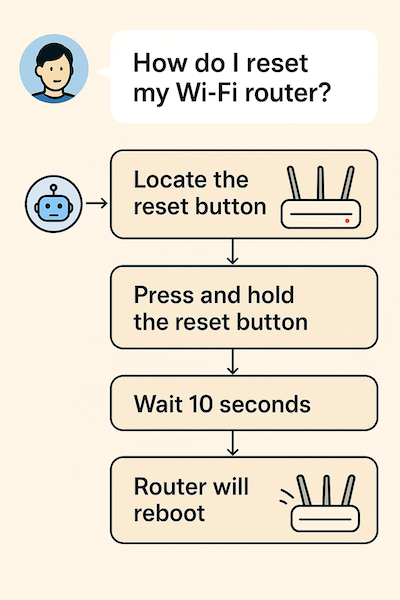 How do I reset my Wi-Fi router?

Locate the reset button

Press and hold the reset button

Wait 10 seconds

Router will reboot